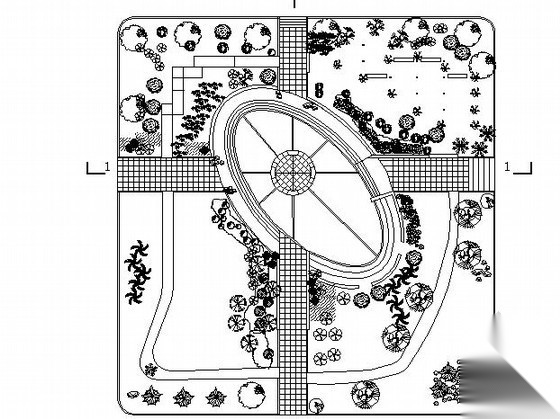 1

1