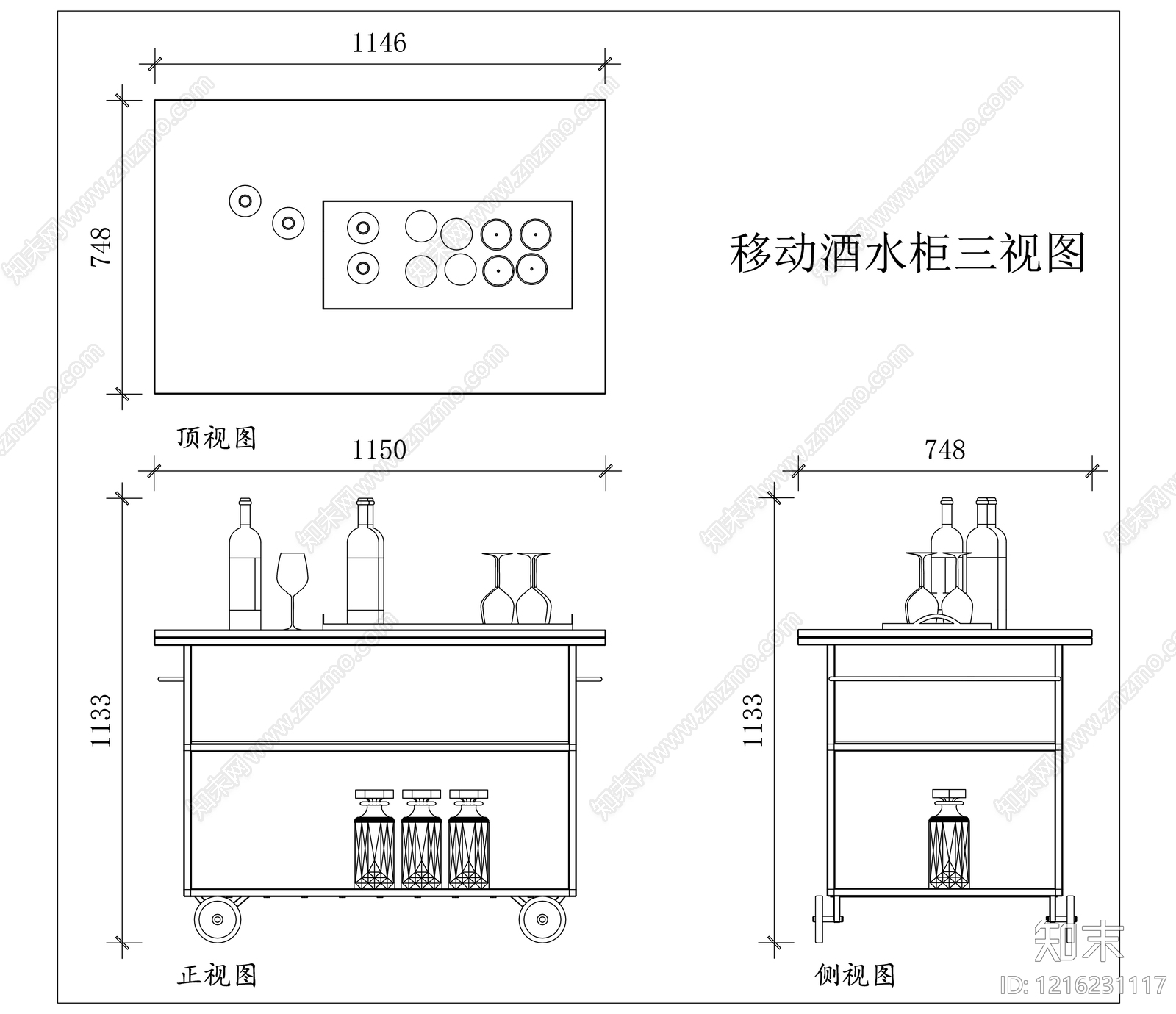 1146

748

移动酒水柜三视图

顶视图

1150

748

1133

1133

正视图

侧视图

知末网www.znzmo.com

知末

ID: 1216231117