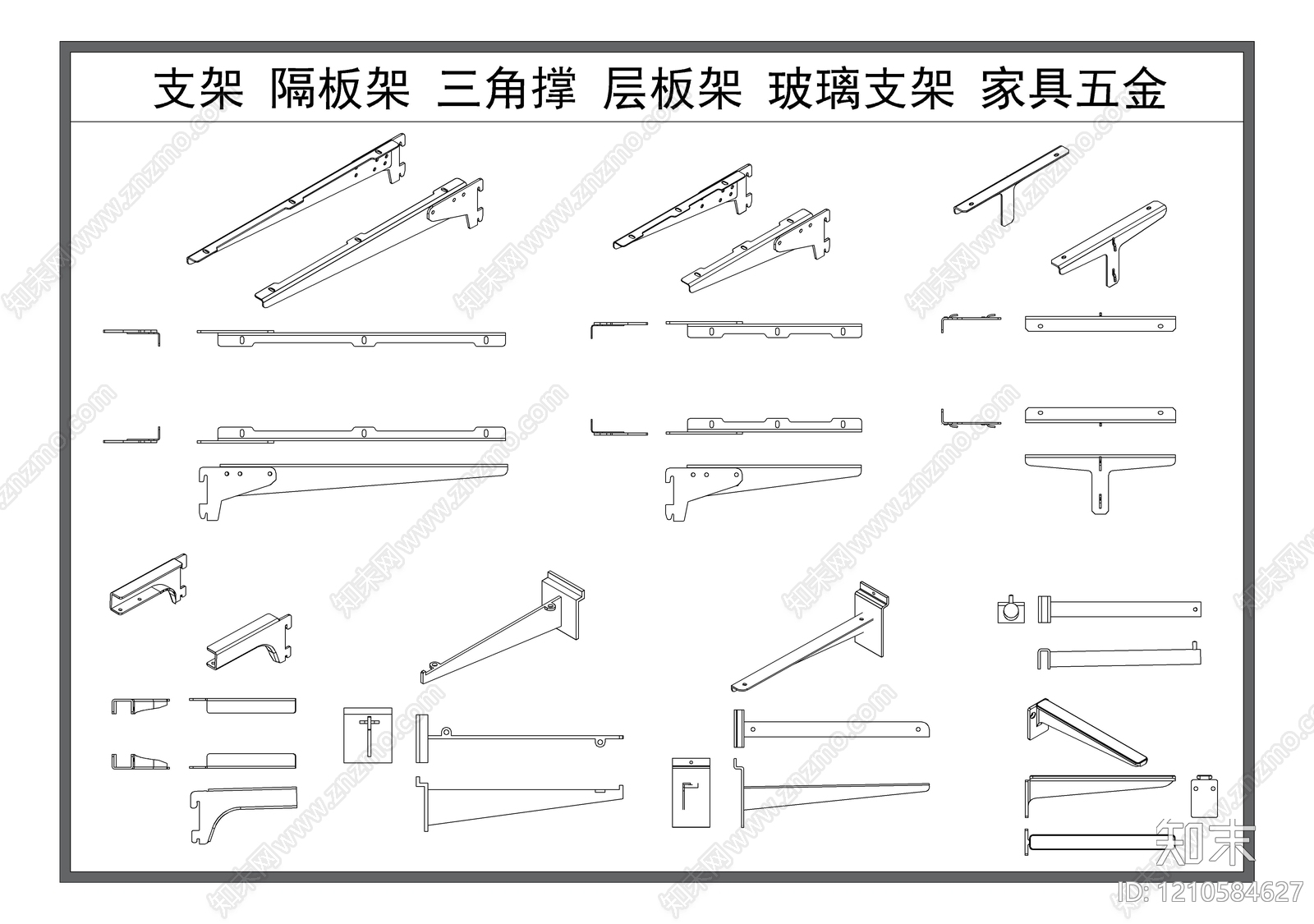 支架 隔板架 三角撑 层板架 玻璃支架 家具五金

知末网 www.znzmo.com

知末

ID: 1210584627