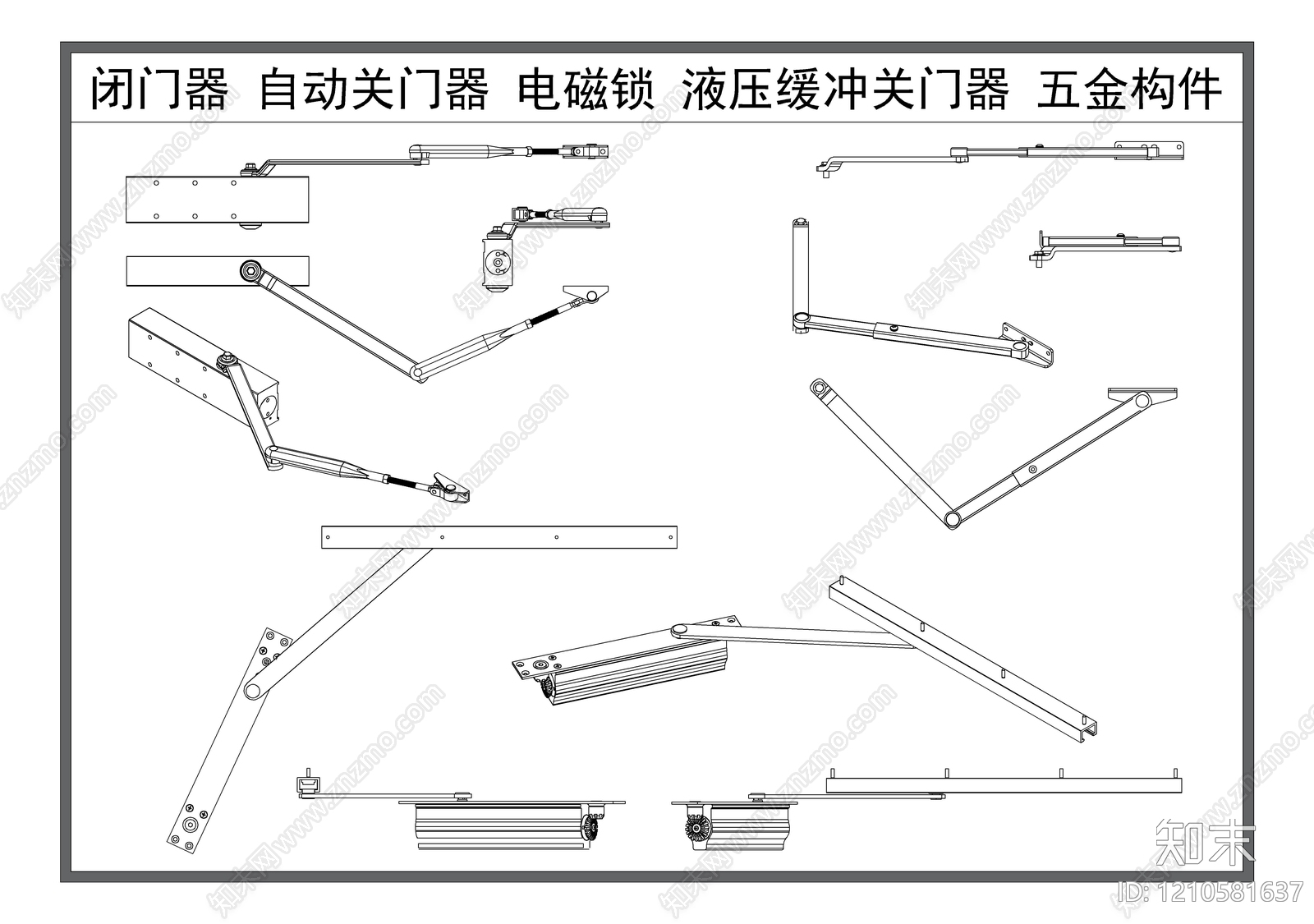 闭门器 自动关门器 电磁锁 液压缓冲关门器 五金构件

知末网 www.znzmo.com

知末

ID: 1210581637