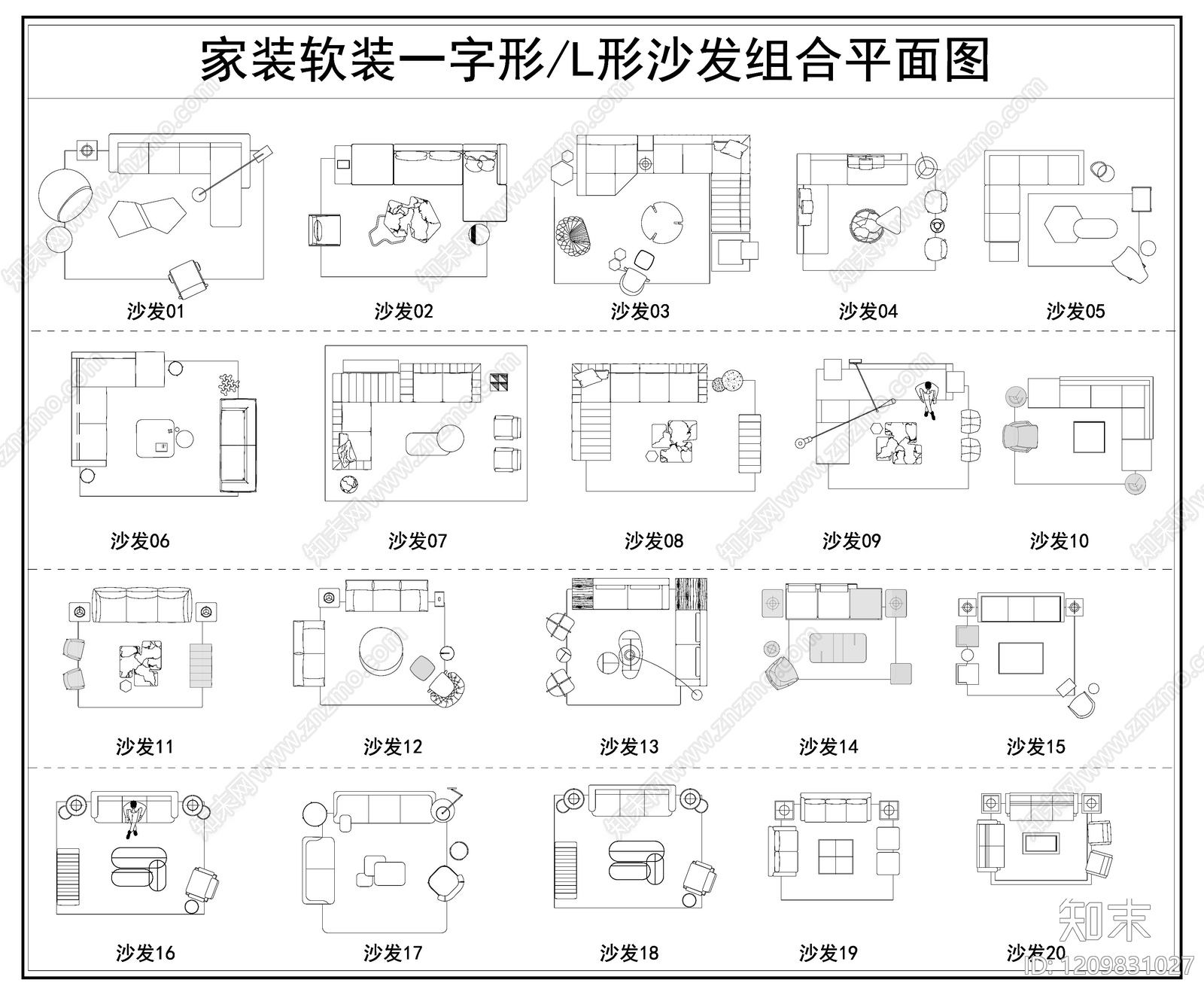 家装软装一字形/L形沙发组合平面图

沙发01 沙发02 沙发03 沙发04 沙发05

沙发06 沙发07 沙发08 沙发09 沙发10

沙发11 沙发12 沙发13 沙发14 沙发15

沙发16 沙发17 沙发18 沙发19 沙发20

知末网www.znzmo.com

知末

ID: 1209831027