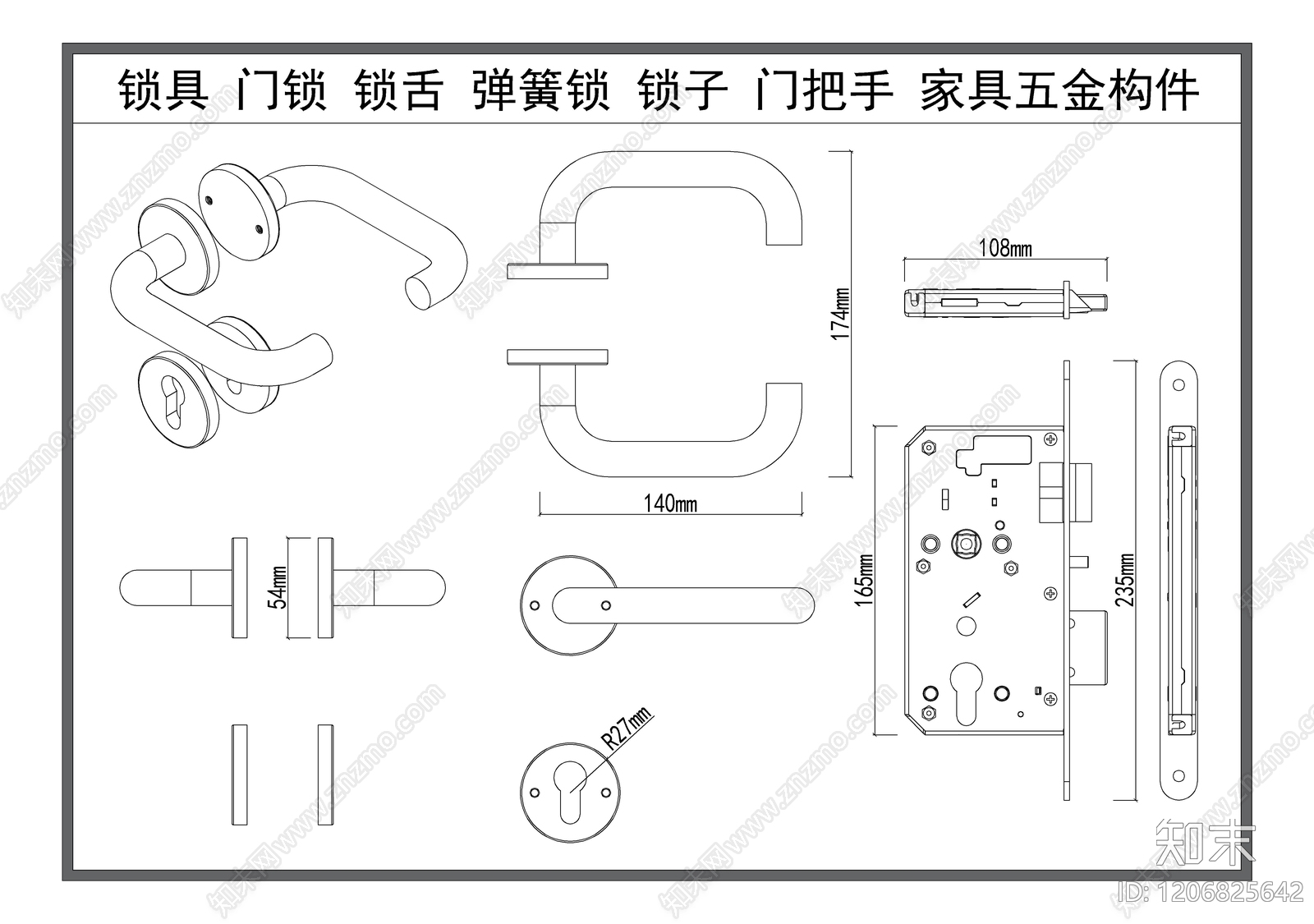 锁具 门锁 锁舌 弹簧锁 锁子 门把手 家具五金构件

174mm

108mm

140mm

54mm

165mm

235mm

R27mm

知末网www.znzmo.com

知末

ID: 1206825642