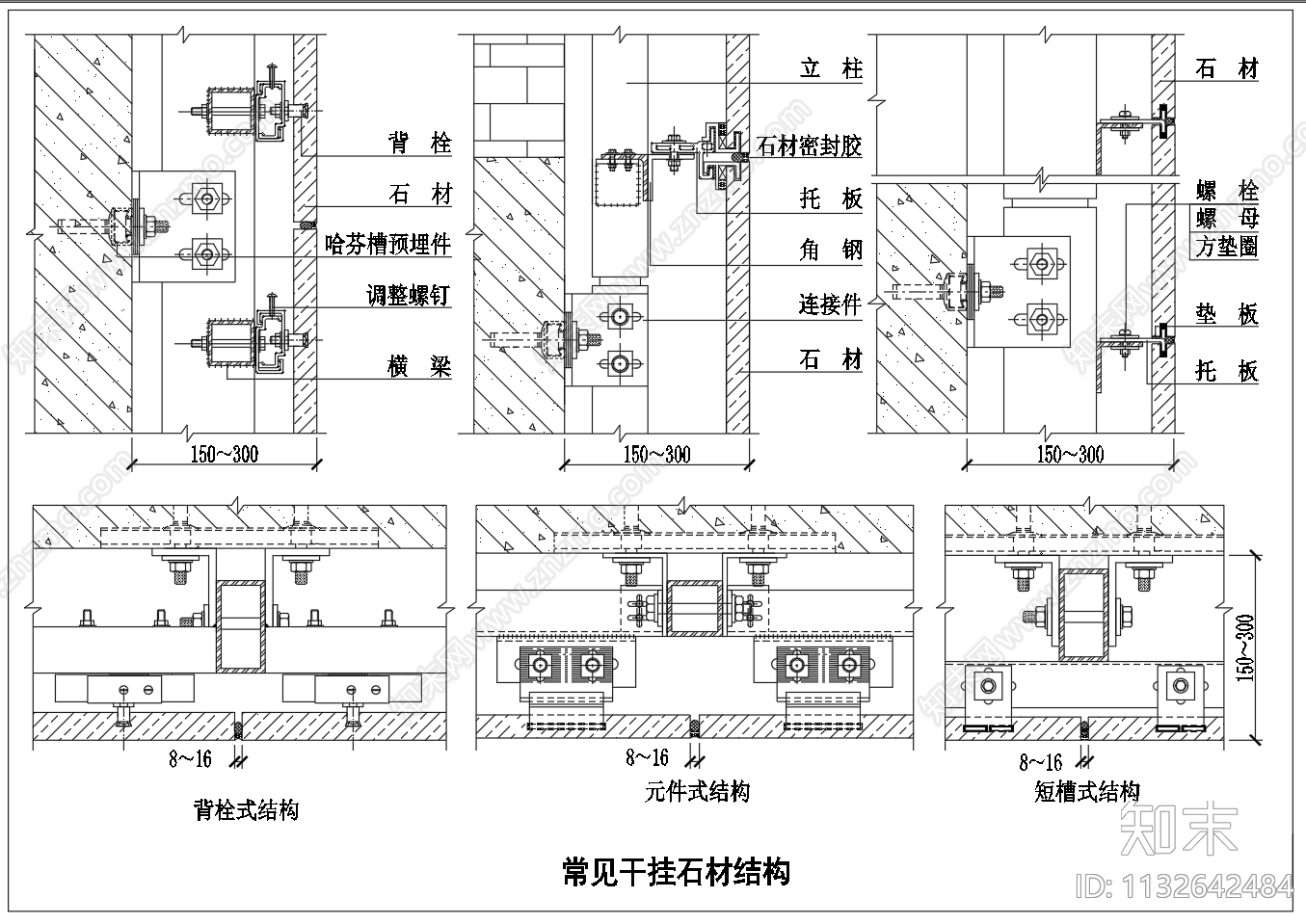 背 栓
石 材
哈芬槽预埋件
调整螺钉
横 梁
150~300

立 柱
石材密封胶
托 板
角 钢
连接件
石 材
150~300

石 材
螺 栓
螺 母
方垫圈
垫 板
托 板
150~300

8~16
背栓式结构

8~16
元件式结构

150~300
8~16
短槽式结构

常见干挂石材结构

知末
ID: 1132642484